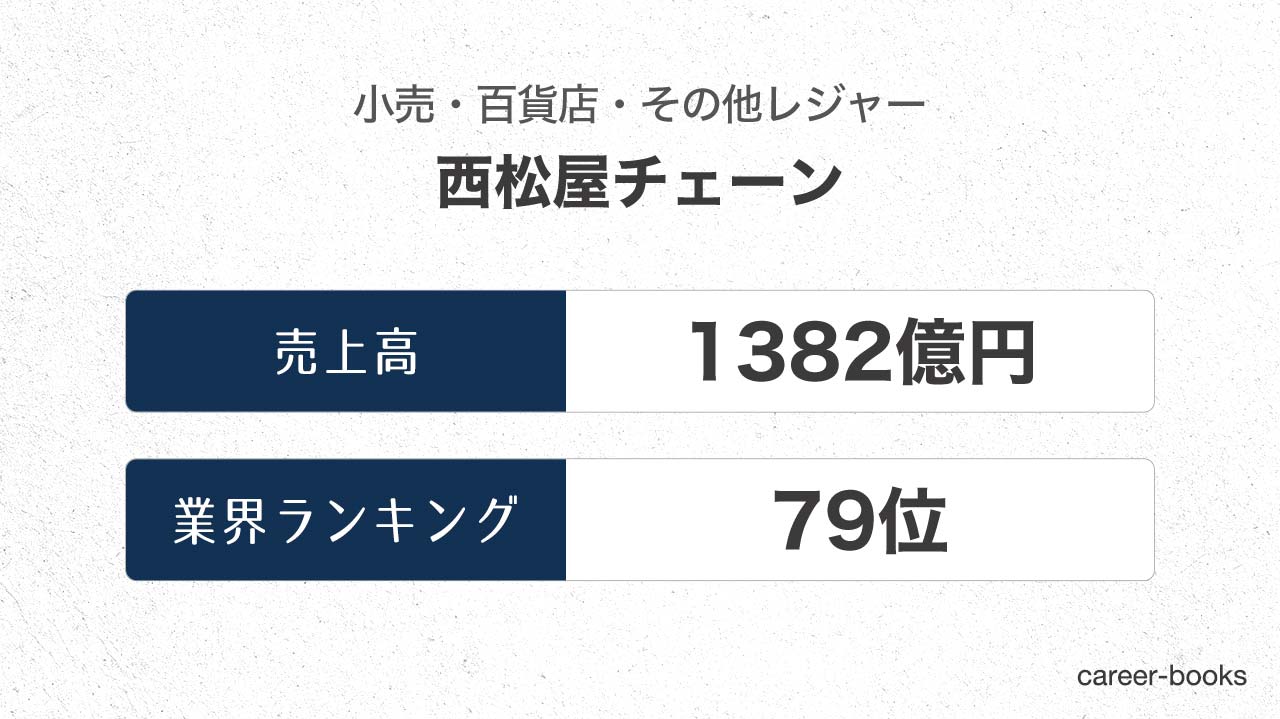 小売・百貨店・その他レジャー

西松屋チェーン

売上高
1382億円

業界ランキング
79位

career-books